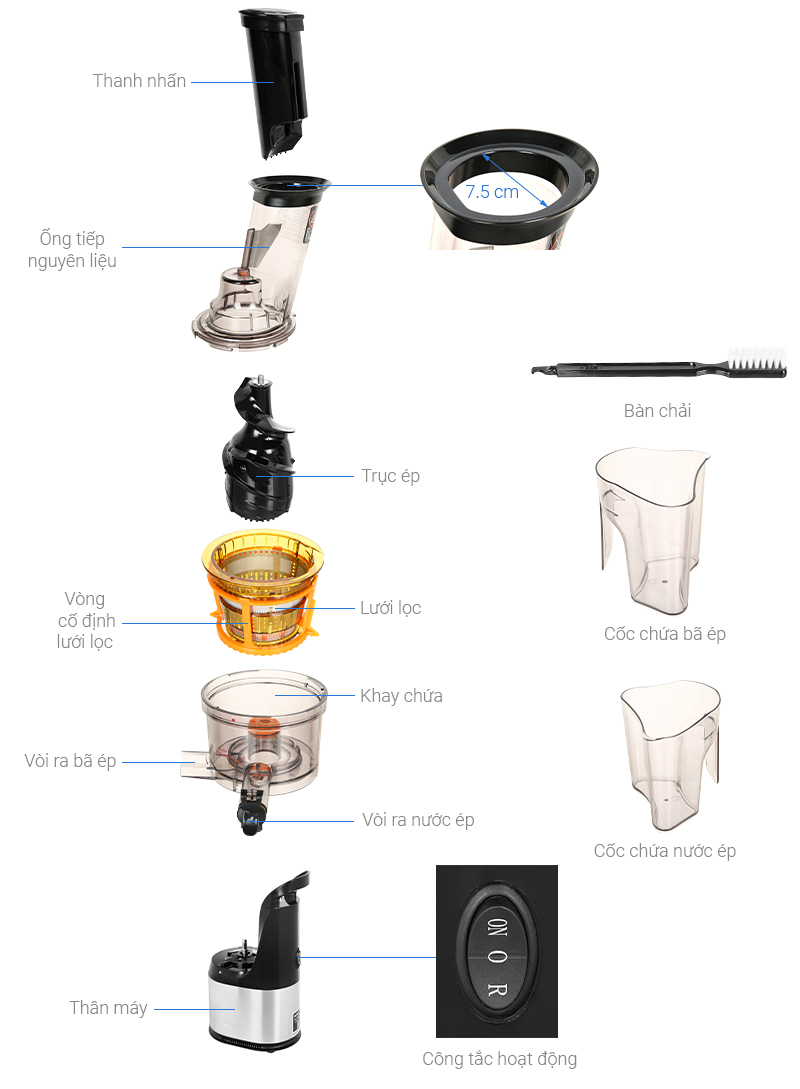 Thanh nhấn

7.5 cm

Ống tiếp nguyên liệu

Bàn chải

Trục ép

Vòng cố định lưới lọc

Lưới lọc

Cốc chứa bã ép

Khay chứa

Vòi ra bã ép

Vòi ra nước ép

Cốc chứa nước ép

ON
O
R

Thân máy

Công tắc hoạt động